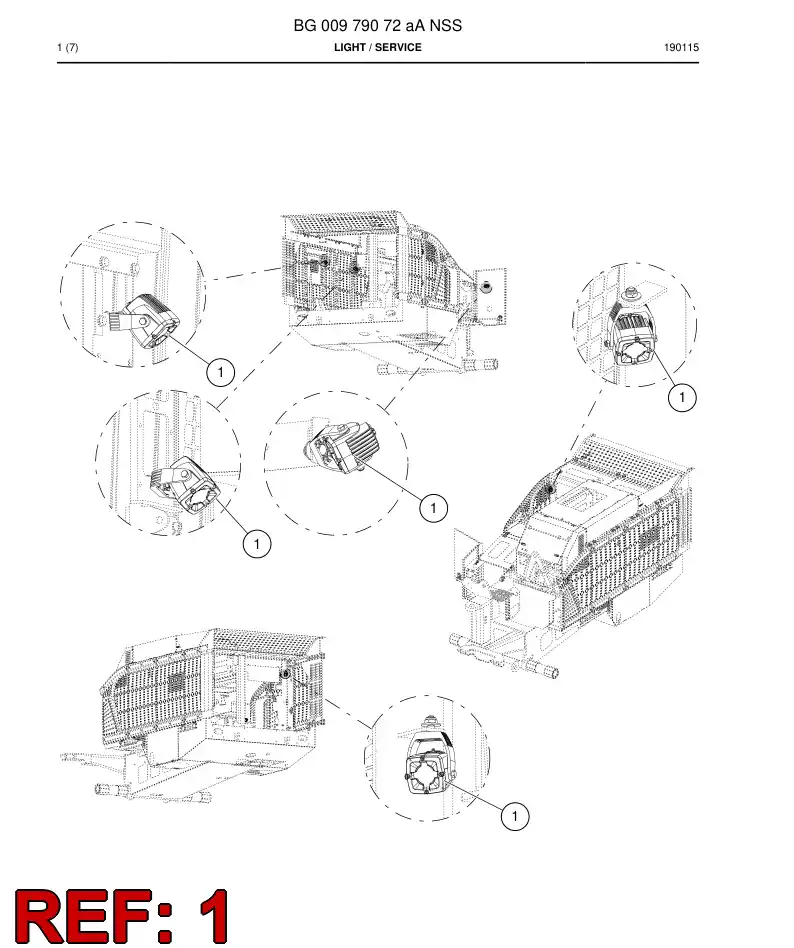 BG 009 790 72 aA NSS

1 (7)

LIGHT / SERVICE

190115

1

1

1

1

1

REF: 1